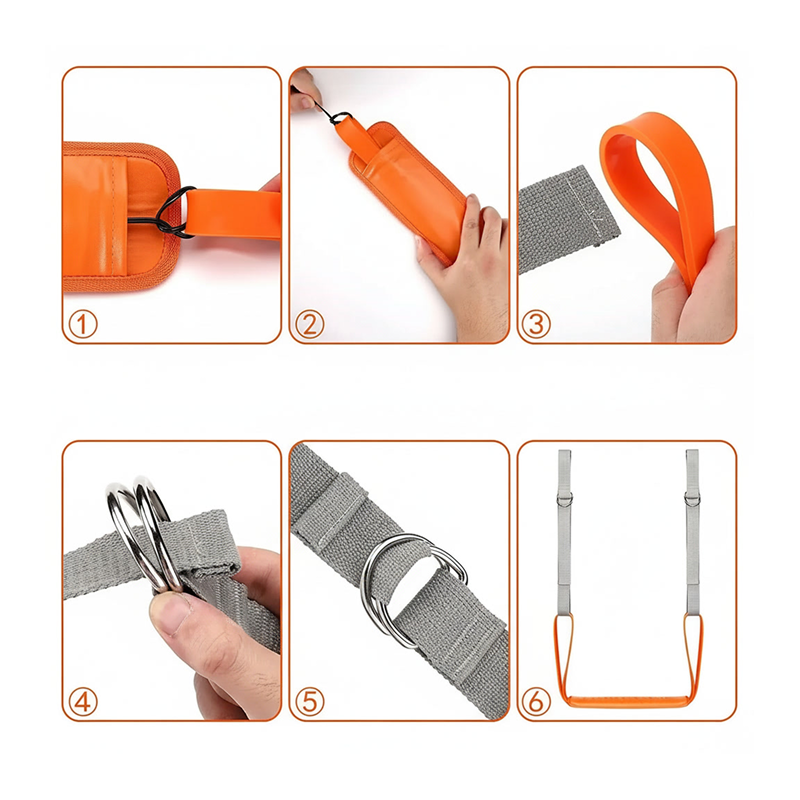 ①

②

③

④

⑤

⑥