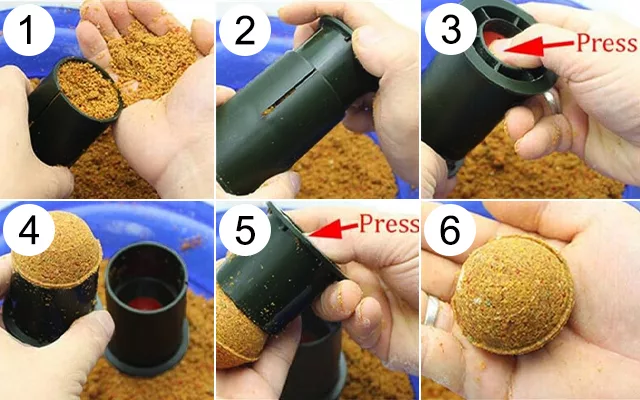 1

2

3
Press

4

5
Press

6